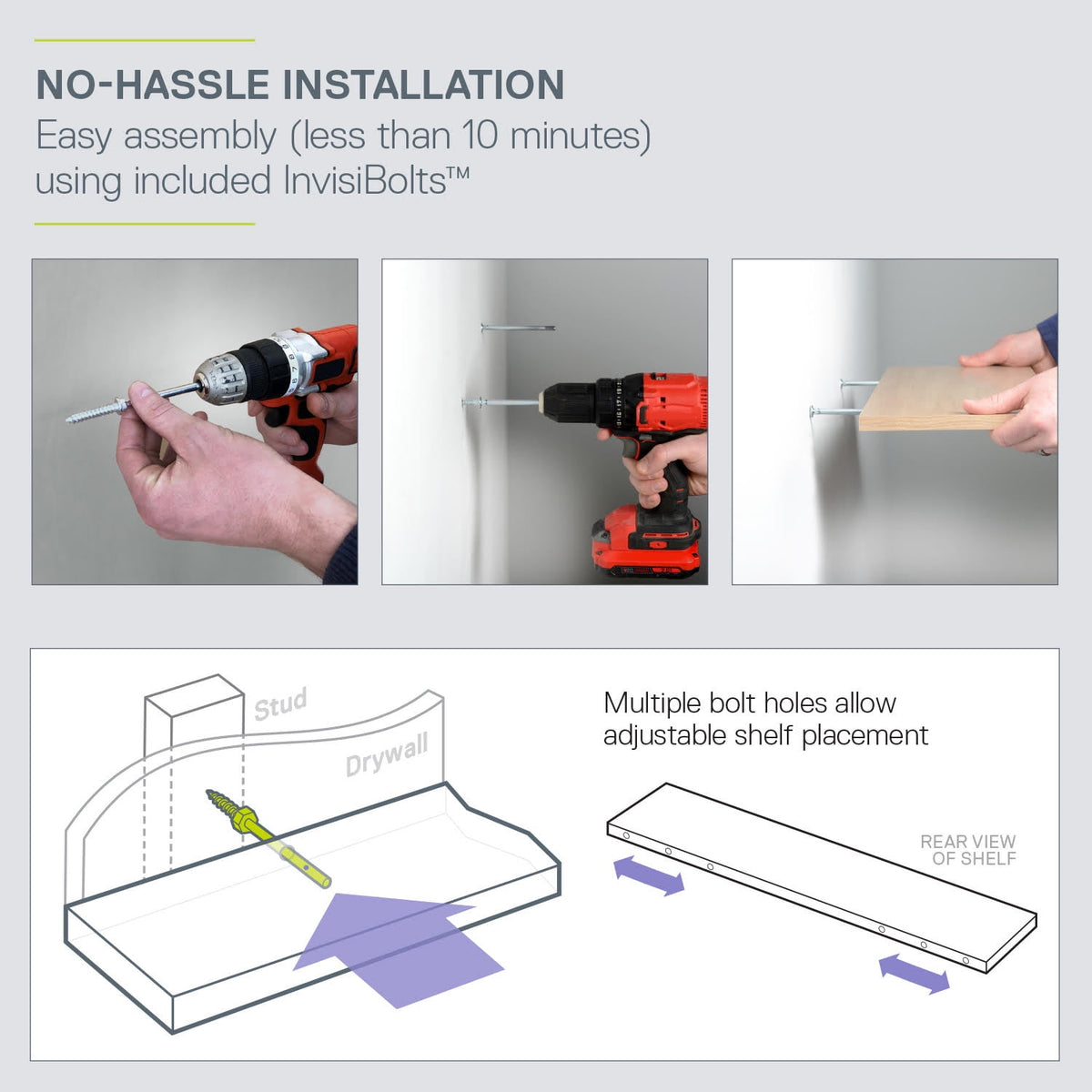 NO-HASSLE INSTALLATION
Easy assembly (less than 10 minutes) using included InvisiBolts™

Stud
Drywall

Multiple bolt holes allow adjustable shelf placement

REAR VIEW OF SHELF