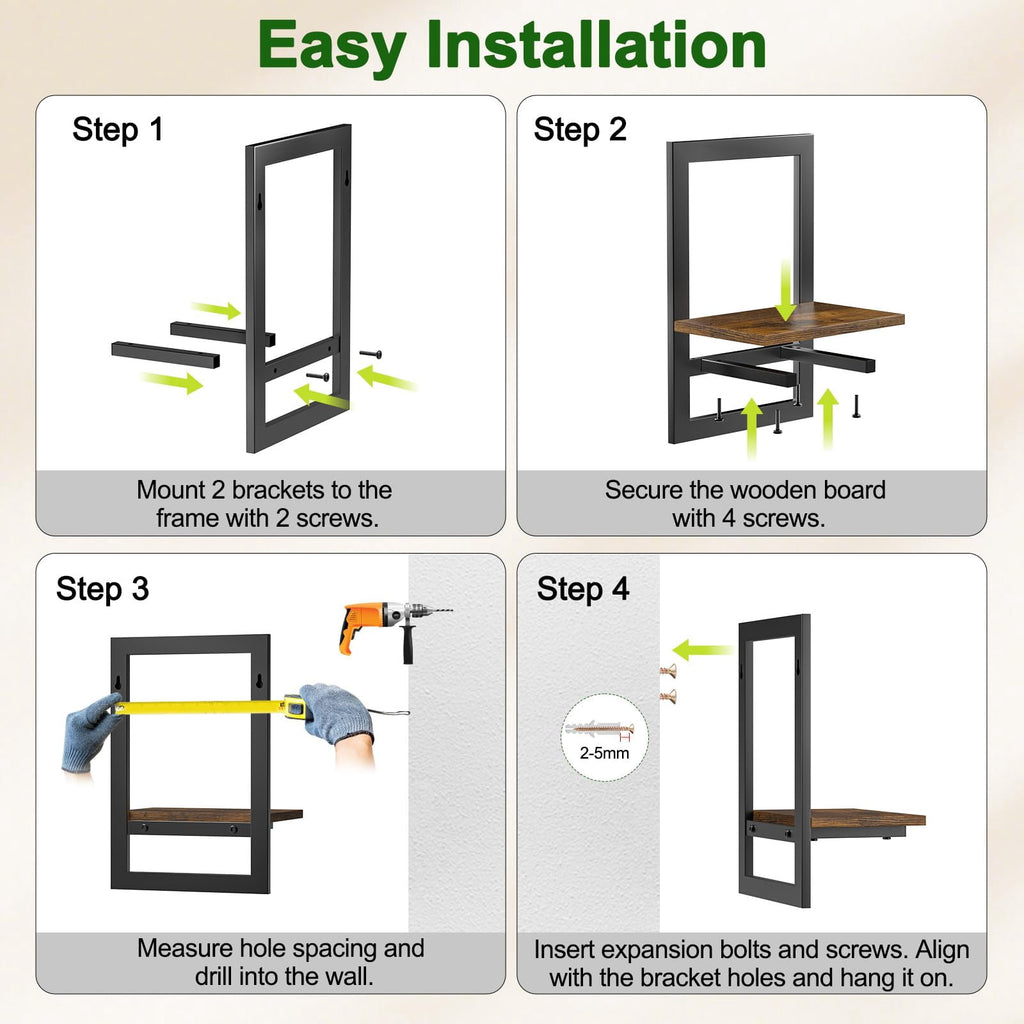 Easy Installation

Step 1

Mount 2 brackets to the frame with 2 screws.

Step 2

Secure the wooden board with 4 screws.

Step 3

Measure hole spacing and drill into the wall.

Step 4

2-5mm

Insert expansion bolts and screws. Align with the bracket holes and hang it on.